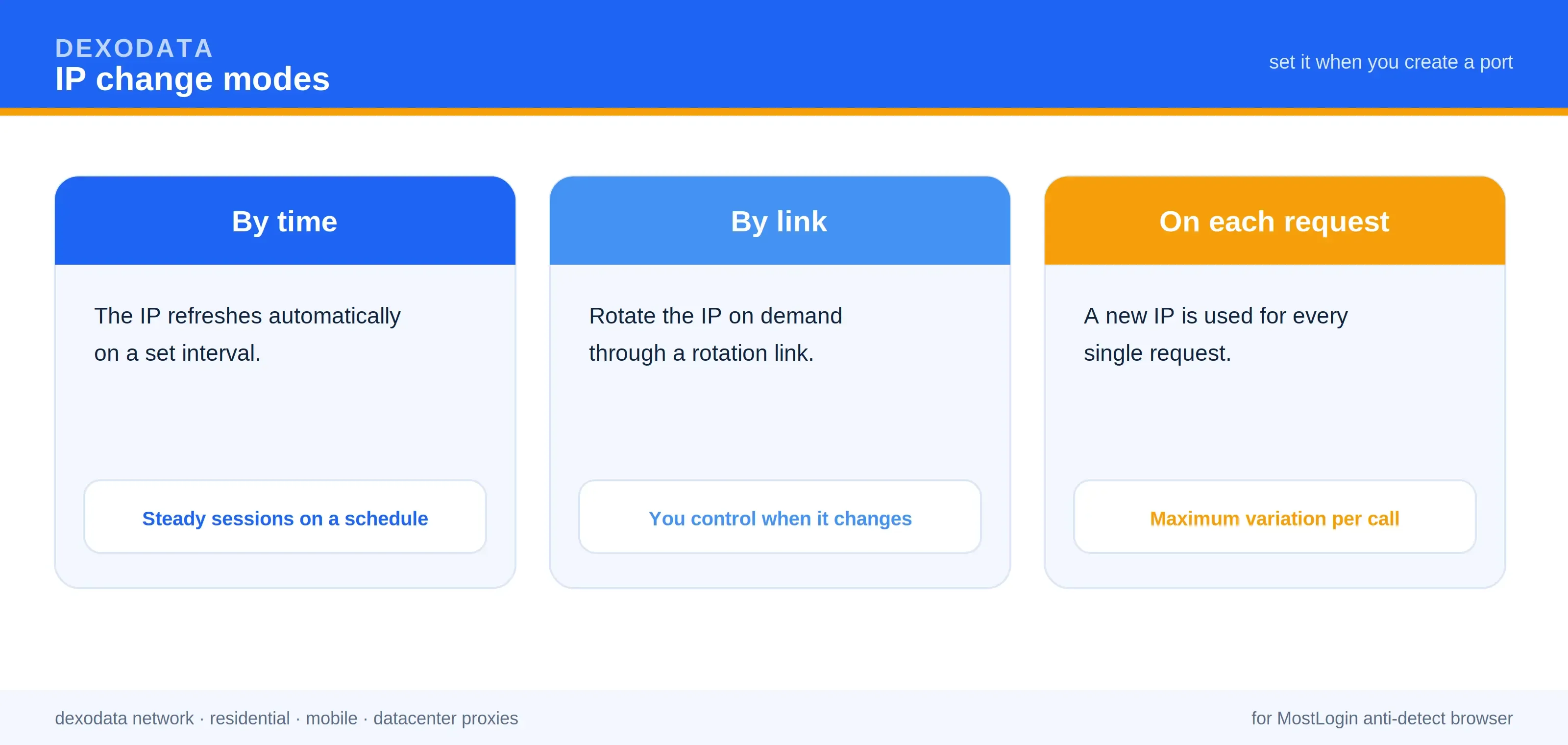 DEXODATA
IP change modes

set it when you create a port

By time

The IP refreshes automatically on a set interval.

Steady sessions on a schedule

By link

Rotate the IP on demand through a rotation link.

You control when it changes

On each request

A new IP is used for every single request.

Maximum variation per call

dexodata network · residential · mobile · datacenter proxies

for MostLogin anti-detect browser