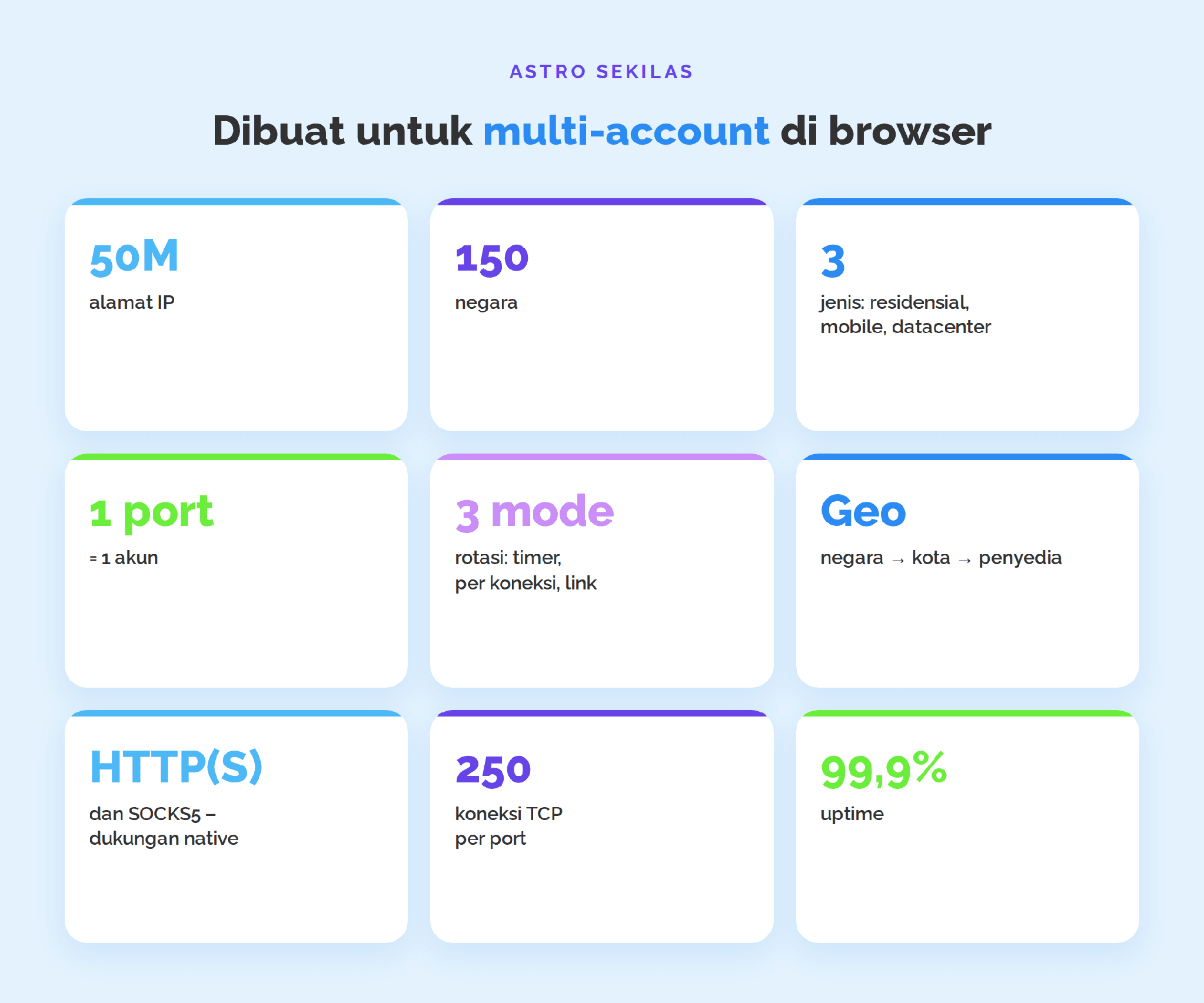 ASTRO SEKILAS

Dibuat untuk multi-account di browser

50M
alamat IP

150
negara

3
jenis: residensial, mobile, datacenter

1 port
= 1 akun

3 mode
rotasi: timer, per koneksi, link

Geo
negara → kota → penyedia

HTTP(S)
dan SOCKS5 – dukungan native

250
koneksi TCP per port

99,9%
uptime